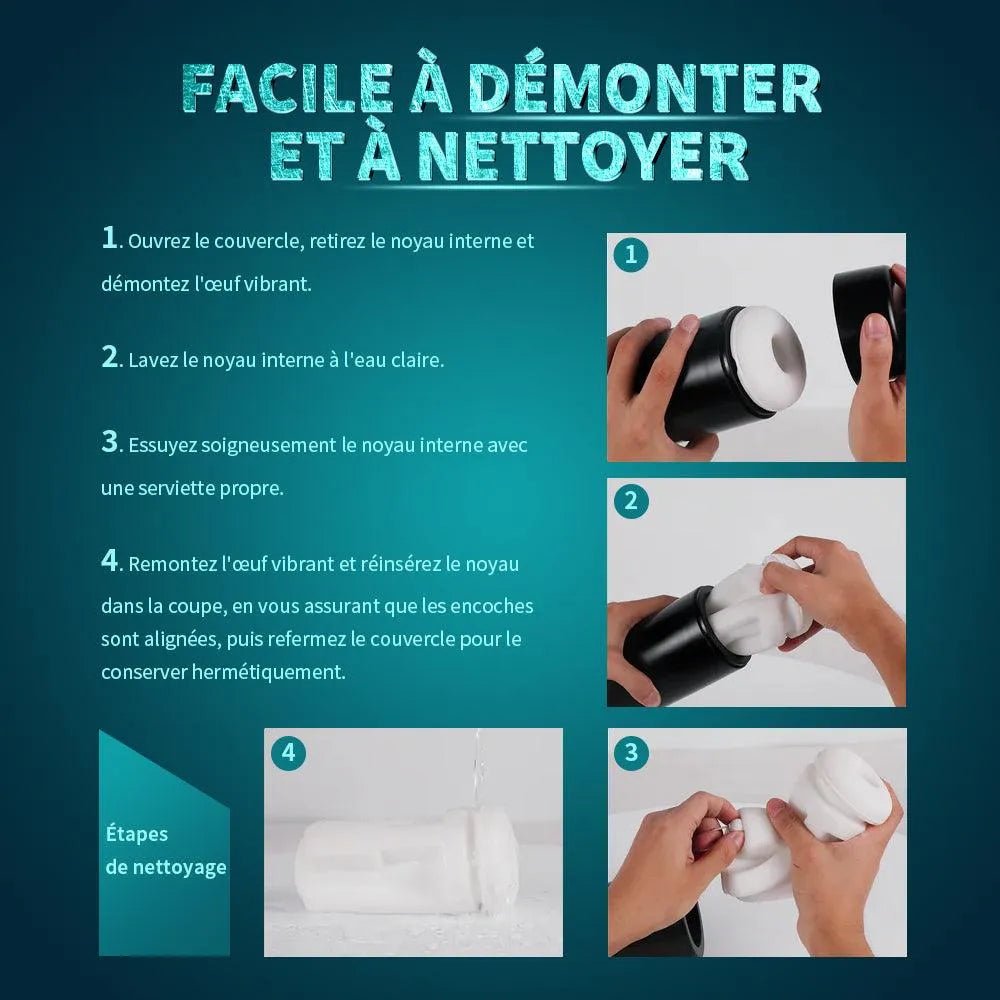 FACILE À DÉMONTER ET À NETTOYER

1. Ouvrez le couvercle, retirez le noyau interne et démontez l'œuf vibrant.

2. Lavez le noyau interne à l'eau claire.

3. Essuyez soigneusement le noyau interne avec une serviette propre.

4. Remontez l'œuf vibrant et réinsérez le noyau dans la coupe, en vous assurant que les encoches sont alignées, puis refermez le couvercle pour le conserver hermétiquement.

1

2

Étapes de nettoyage

4

3